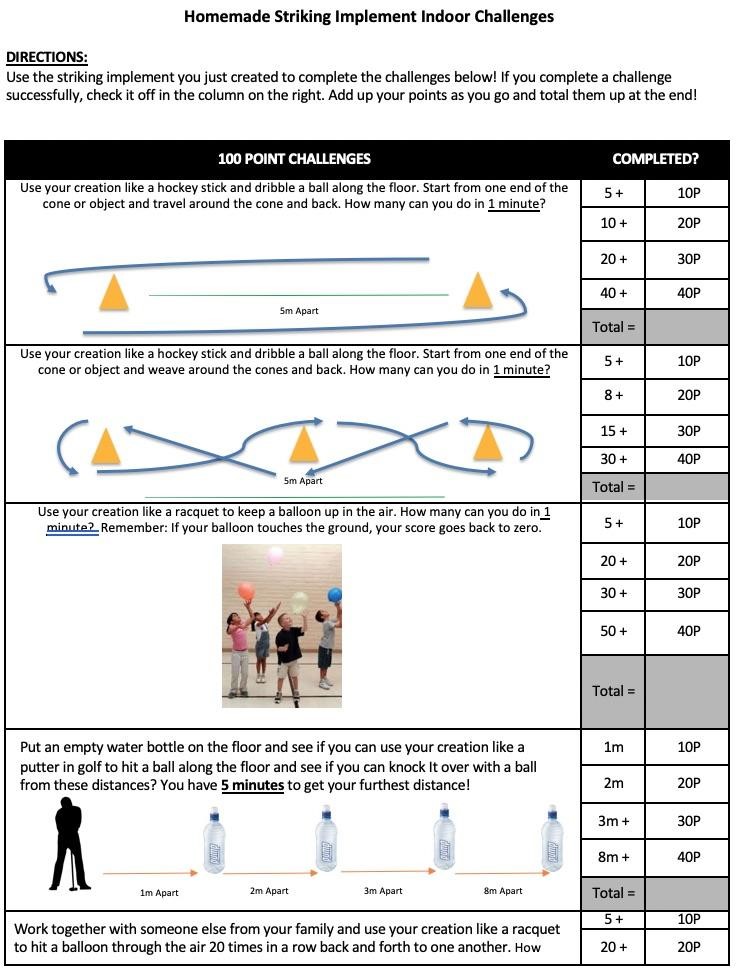 Homemade Striking Implement Indoor Challenges

DIRECTIONS:
Use the striking implement you just created to complete the challenges below! If you complete a challenge successfully, check it off in the column on the right. Add up your points as you go and total them up at the end!

| 100 POINT CHALLENGES | COMPLETED? | |
|---|---|---|
| Use your creation like a hockey stick and dribble a ball along the floor. Start from one end of the cone or object and travel around the cone and back. How many can you do in 1 minute? 5m Apart | 5 + | 10P |
| | 10 + | 20P |
| | 20 + | 30P |
| | 40 + | 40P |
| | Total = | |
| Use your creation like a hockey stick and dribble a ball along the floor. Start from one end of the cone or object and weave around the cones and back. How many can you do in 1 minute? 5m Apart | 5 + | 10P |
| | 8 + | 20P |
| | 15 + | 30P |
| | 30 + | 40P |
| | Total = | |
| Use your creation like a racquet to keep a balloon up in the air. How many can you do in 1 minute? Remember: If your balloon touches the ground, your score goes back to zero. | 5 + | 10P |
| | 20 + | 20P |
| | 30 + | 30P |
| | 50 + | 40P |
| | Total = | |
| Put an empty water bottle on the floor and see if you can use your creation like a putter in golf to hit a ball along the floor and see if you can knock It over with a ball from these distances? You have 5 minutes to get your furthest distance! 1m Apart 2m Apart 3m Apart 8m Apart | 1m | 10P |
| | 2m | 20P |
| | 3m + | 30P |
| | 8m + | 40P |
| | Total = | |
| Work together with someone else from your family and use your creation like a racquet to hit a balloon through the air 20 times in a row back and forth to one another. How | 5 + | 10P |
| | 20 + | 20P |